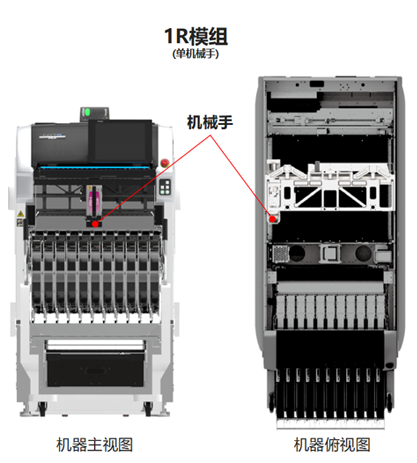 1R模组
(单机械手)

机械手

机器主视图

机器俯视图