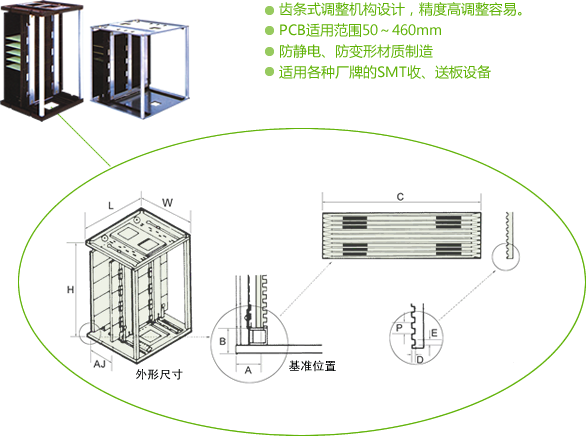 ● 齿条式调整机构设计，精度高调整容易。
● PCB适用范围50～460mm
● 防静电、防变形材质制造
● 适用各种厂牌的SMT收、送板设备

L
W
H
AJ
外形尺寸
B
A
基准位置
C
P
E
D